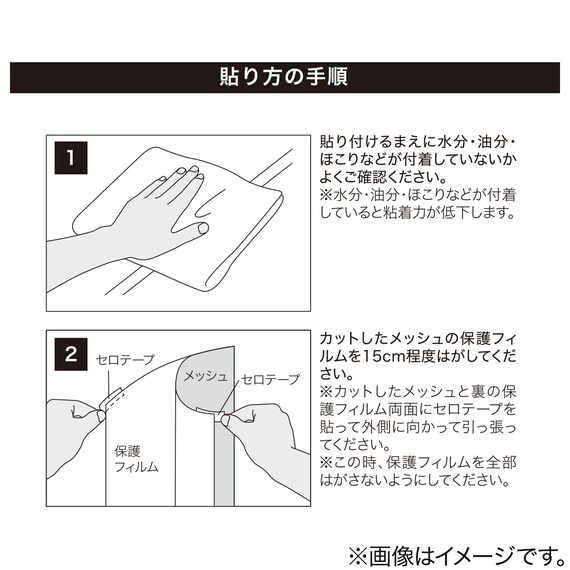 貼り方の手順

1

貼り付けるまえに水分・油分・ほこりなどが付着していないかよくご確認ください。
※水分・油分・ほこりなどが付着していると粘着力が低下します。

2

セロテープ

メッシュ

セロテープ

保護フィルム

カットしたメッシュの保護フィルムを15cm程度はがしてください。
※カットしたメッシュと裏の保護フィルム両面にセロテープを貼って外側に向かって引っ張ってください。
※この時、保護フィルムを全部はがさないようにしてください。

※画像はイメージです。