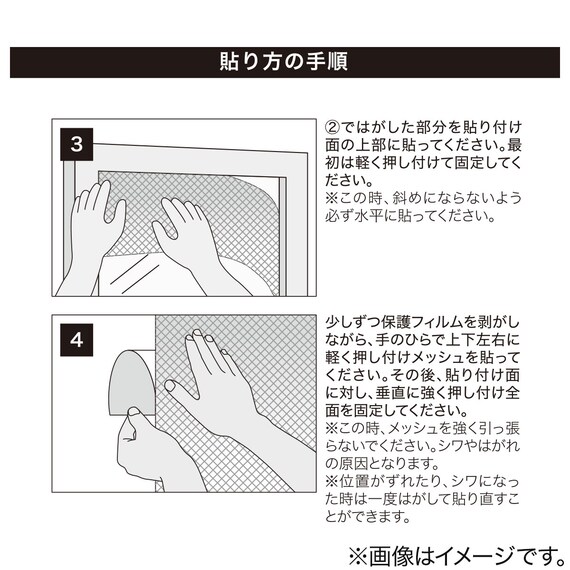 貼り方の手順

3

②ではがした部分を貼り付け面の上部に貼ってください。最初は軽く押し付けて固定してください。
※この時、斜めにならないよう必ず水平に貼ってください。

4

少しずつ保護フィルムを剥がしながら、手のひらで上下左右に軽く押し付けメッシュを貼ってください。その後、貼り付け面に対し、垂直に強く押し付け全面を固定してください。
※この時、メッシュを強く引っ張らないでください。シワやはがれの原因となります。
※位置がずれたり、シワになった時は一度はがして貼り直すことができます。

※画像はイメージです。