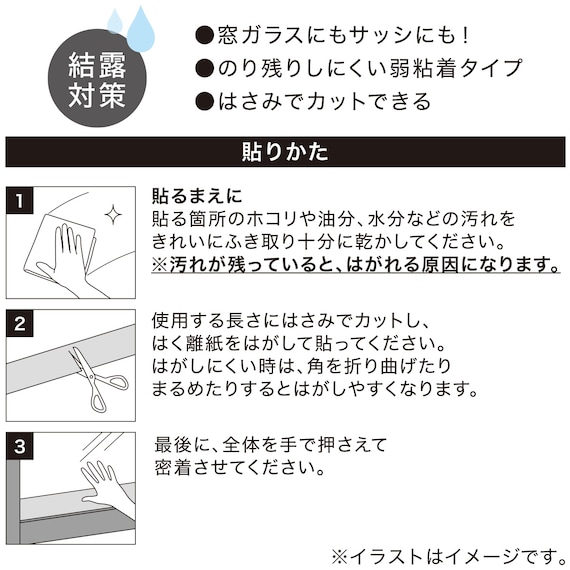 結露対策

●窓ガラスにもサッシにも！
●のり残りしにくい弱粘着タイプ
●はさみでカットできる

貼りかた

1
貼るまえに
貼る箇所のホコリや油分、水分などの汚れをきれいにふき取り十分に乾かしてください。
※汚れが残っていると、はがれる原因になります。

2
使用する長さにはさみでカットし、はく離紙をはがして貼ってください。
はがしにくい時は、角を折り曲げたりまるめたりするとはがしやすくなります。

3
最後に、全体を手で押さえて密着させてください。

※イラストはイメージです。