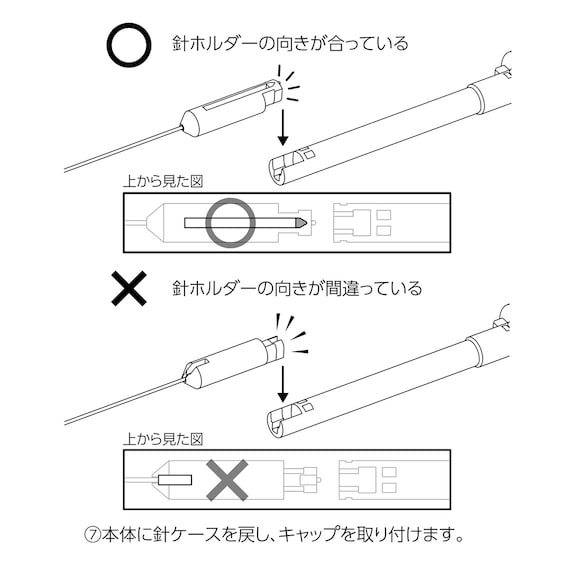 ○ 針ホルダーの向きが合っている

上から見た図

× 針ホルダーの向きが間違っている

上から見た図

⑦本体に針ケースを戻し、キャップを取り付けます。