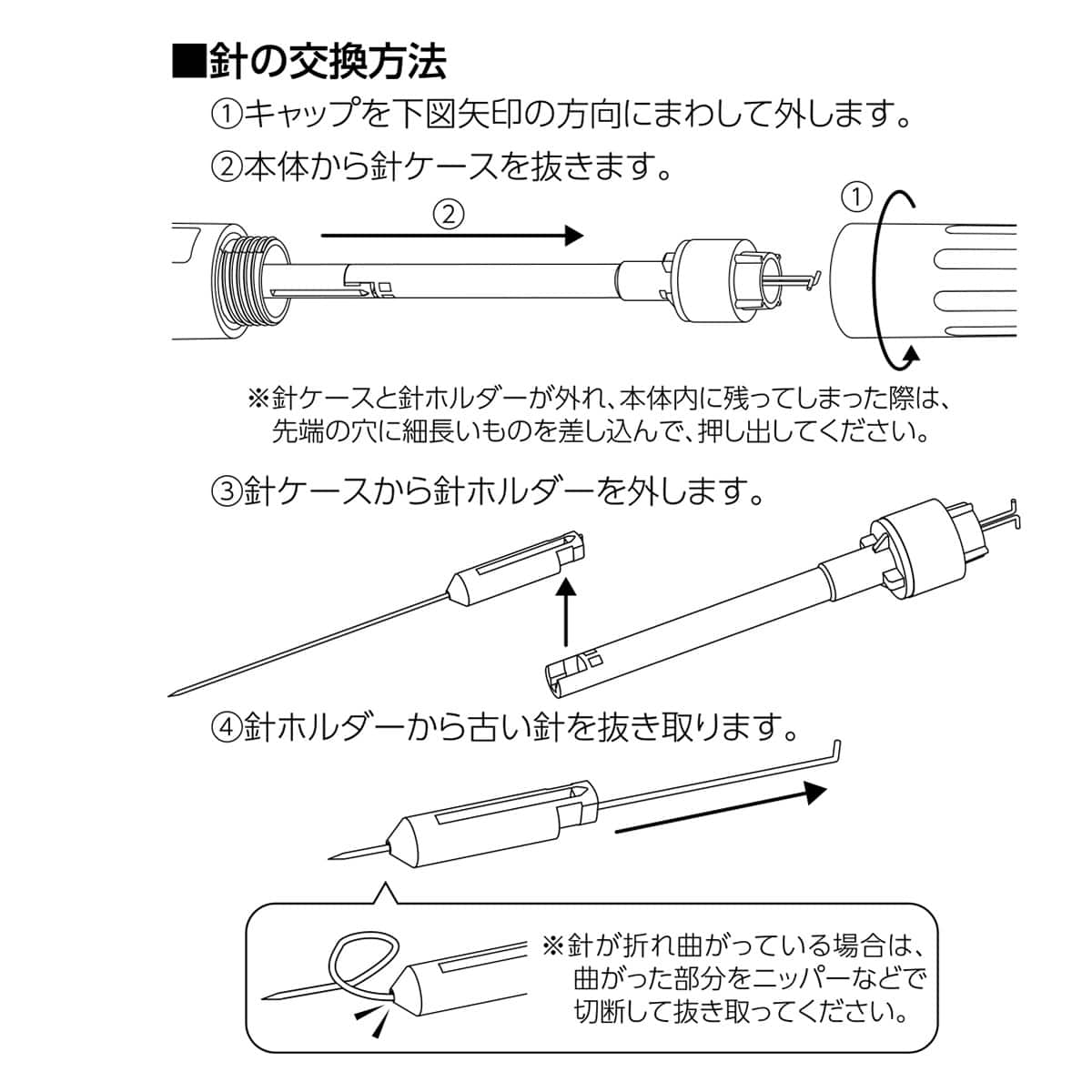 ■針の交換方法

①キャップを下図矢印の方向にまわして外します。

②本体から針ケースを抜きます。

②

①

※針ケースと針ホルダーが外れ、本体内に残ってしまった際は、先端の穴に細長いものを差し込んで、押し出してください。

③針ケースから針ホルダーを外します。

④針ホルダーから古い針を抜き取ります。

※針が折れ曲がっている場合は、曲がった部分をニッパーなどで切断して抜き取ってください。