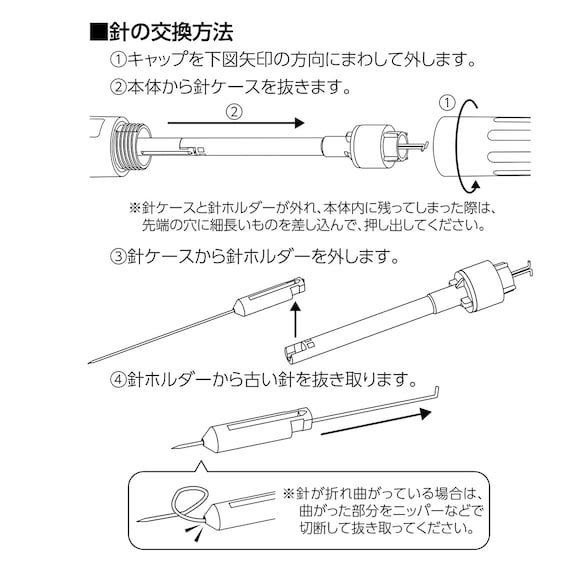 ■針の交換方法

①キャップを下図矢印の方向にまわして外します。

②本体から針ケースを抜きます。

②

①

※針ケースと針ホルダーが外れ、本体内に残ってしまった際は、先端の穴に細長いものを差し込んで、押し出してください。

③針ケースから針ホルダーを外します。

④針ホルダーから古い針を抜き取ります。

※針が折れ曲がっている場合は、曲がった部分をニッパーなどで切断して抜き取ってください。