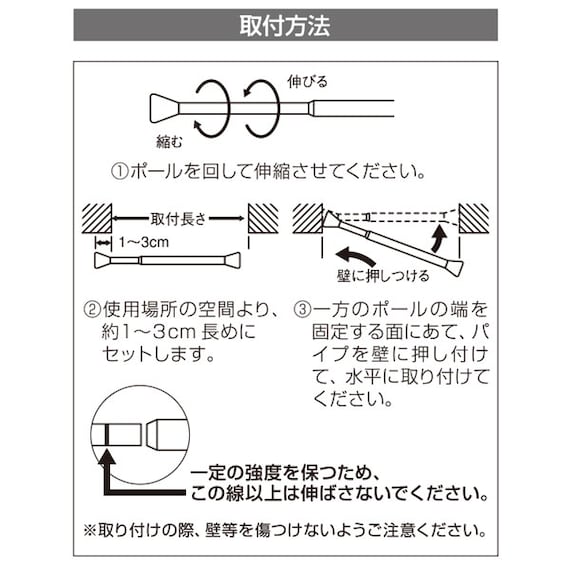 取付方法

伸びる

縮む

①ポールを回して伸縮させてください。

取付長さ

1～3cm

壁に押しつける

②使用場所の空間より、約1～3cm 長めにセットします。

③一方のポールの端を固定する面にあて、パイプを壁に押し付けて、水平に取り付けてください。

一定の強度を保つため、この線以上は伸ばさないでください。

※取り付けの際、壁等を傷つけないようご注意ください。