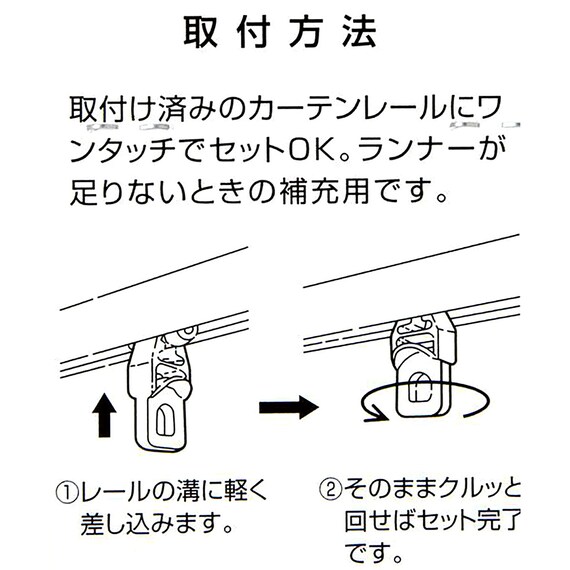 取付方法

取付け済みのカーテンレールにワンタッチでセットOK。ランナーが足りないときの補充用です。

①レールの溝に軽く差し込みます。

②そのままクルッと回せばセット完了です。