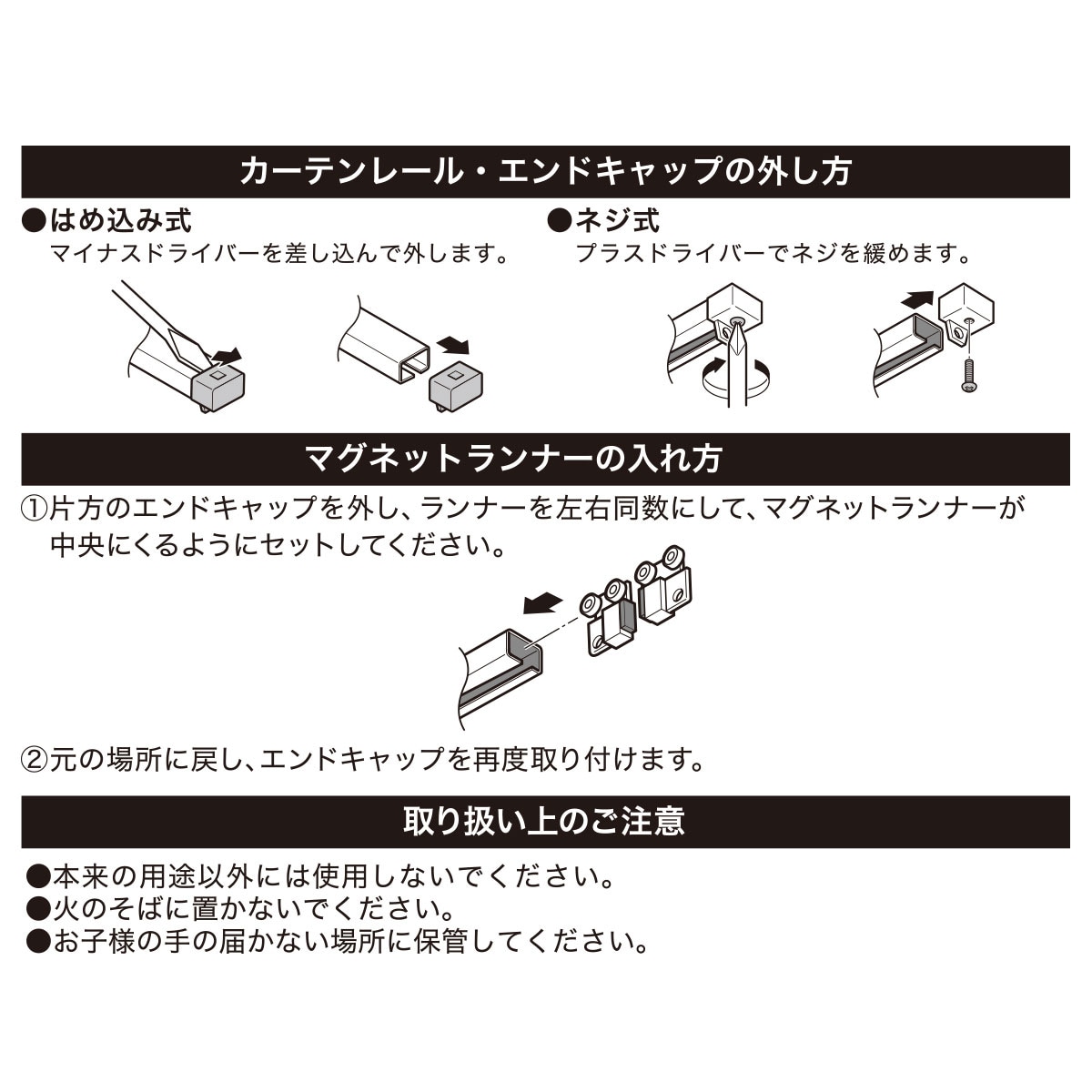 カーテンレール・エンドキャップの外し方

●はめ込み式
マイナスドライバーを差し込んで外します。

●ネジ式
プラスドライバーでネジを緩めます。

マグネットランナーの入れ方

①片方のエンドキャップを外し、ランナーを左右同数にして、マグネットランナーが中央にくるようにセットしてください。

②元の場所に戻し、エンドキャップを再度取り付けます。

取り扱い上のご注意

●本来の用途以外には使用しないでください。
●火のそばに置かないでください。
●お子様の手の届かない場所に保管してください。