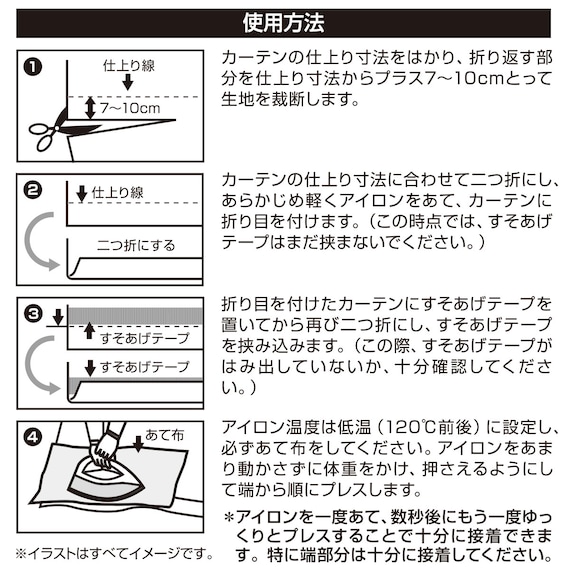 使用方法

❶
仕上り線
7〜10cm

カーテンの仕上り寸法をはかり、折り返す部分を仕上り寸法からプラス7〜10cmとって生地を裁断します。

❷
仕上り線
二つ折にする

カーテンの仕上り寸法に合わせて二つ折にし、あらかじめ軽くアイロンをあて、カーテンに折り目を付けます。（この時点では、すそあげテープはまだ挟まないでください。）

❸
すそあげテープ
すそあげテープ

折り目を付けたカーテンにすそあげテープを置いてから再び二つ折にし、すそあげテープを挟み込みます。（この際、すそあげテープがはみ出していないか、十分確認してください。）

❹
あて布

アイロン温度は低温（120℃前後）に設定し、必ずあて布をしてください。アイロンをあまり動かさずに体重をかけ、押さえるようにして端から順にプレスします。

＊アイロンを一度あて、数秒後にもう一度ゆっくりとプレスすることで十分に接着できます。特に端部分は十分に接着してください。

※イラストはすべてイメージです。