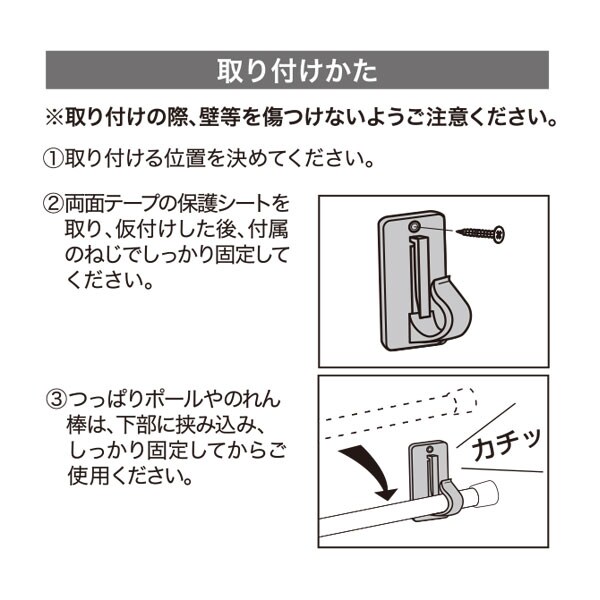 取り付けかた

※取り付けの際、壁等を傷つけないようご注意ください。

①取り付ける位置を決めてください。

②両面テープの保護シートを取り、仮付けした後、付属のねじでしっかり固定してください。

③つっぱりポールやのれん棒は、下部に挟み込み、しっかり固定してからご使用ください。

カチッ