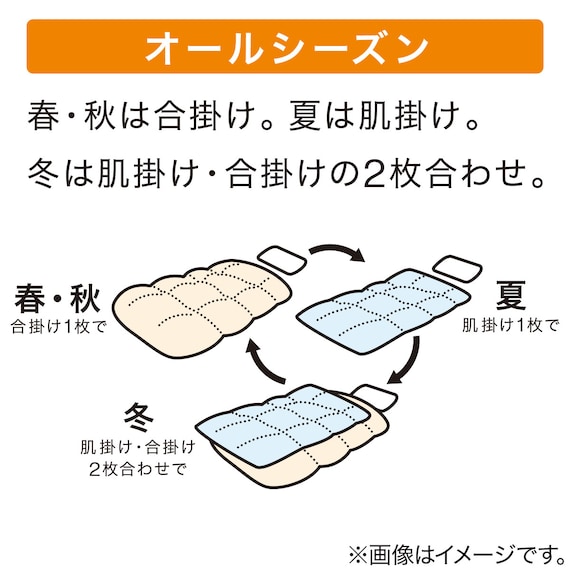 オールシーズン

春・秋は合掛け。夏は肌掛け。
冬は肌掛け・合掛けの2枚合わせ。

春・秋
合掛け1枚で

夏
肌掛け1枚で

冬
肌掛け・合掛け
2枚合わせで

※画像はイメージです。