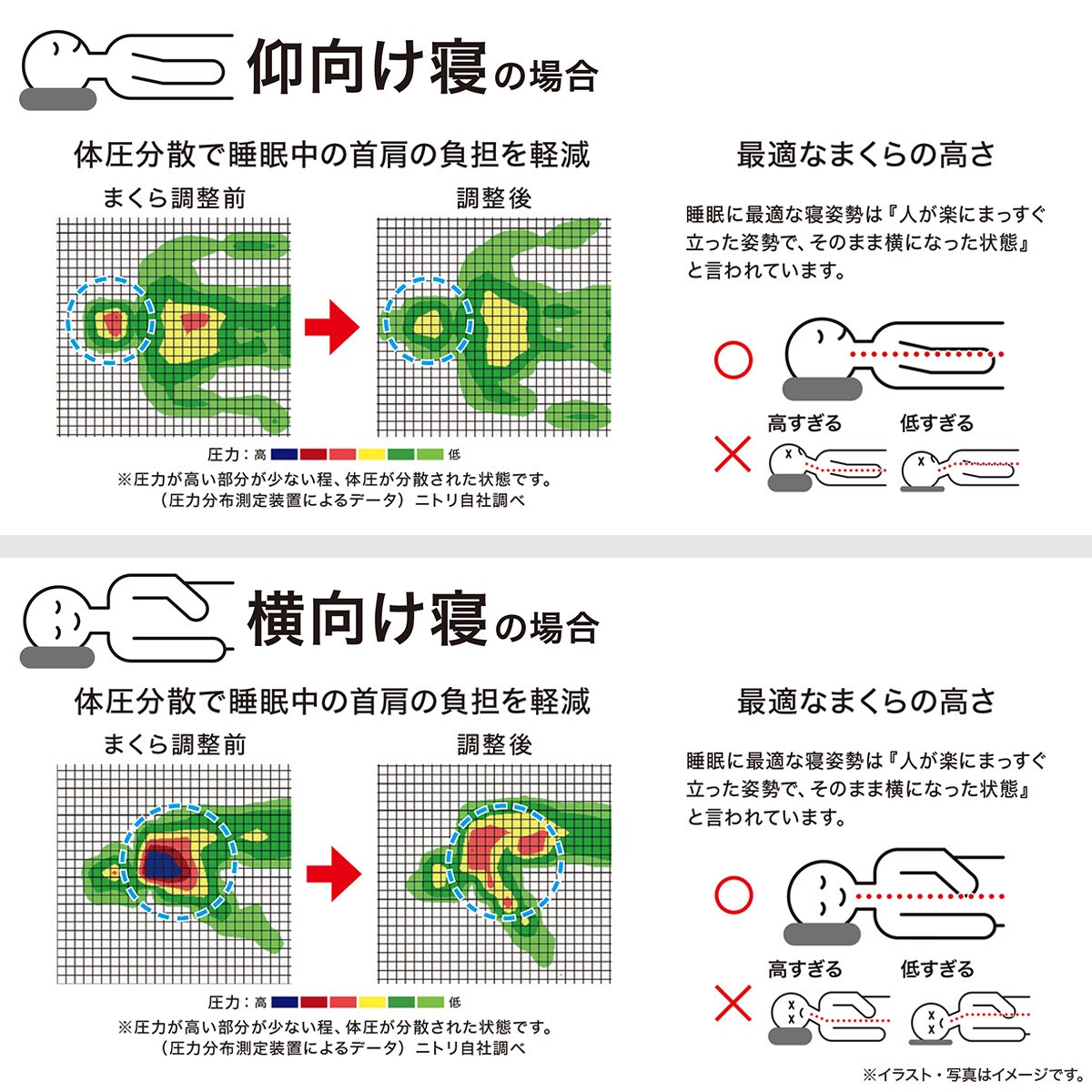 仰向け寝の場合

体圧分散で睡眠中の首肩の負担を軽減

まくら調整前

調整後

圧力：高 低

※圧力が高い部分が少ない程、体圧が分散された状態です。
（圧力分布測定装置によるデータ）ニトリ自社調べ

最適なまくらの高さ

睡眠に最適な寝姿勢は『人が楽にまっすぐ立った姿勢で、そのまま横になった状態』と言われています。

○

×

高すぎる

低すぎる

横向け寝の場合

体圧分散で睡眠中の首肩の負担を軽減

まくら調整前

調整後

圧力：高 低

※圧力が高い部分が少ない程、体圧が分散された状態です。
（圧力分布測定装置によるデータ）ニトリ自社調べ

最適なまくらの高さ

睡眠に最適な寝姿勢は『人が楽にまっすぐ立った姿勢で、そのまま横になった状態』と言われています。

○

×

高すぎる

低すぎる

※イラスト・写真はイメージです。