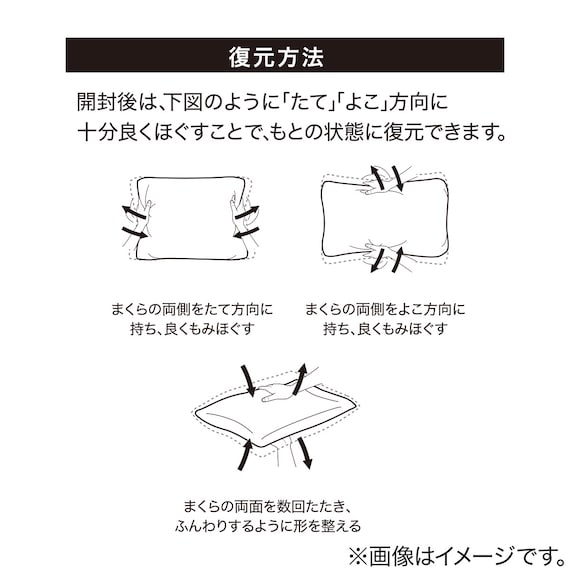 復元方法

開封後は、下図のように「たて」「よこ」方向に十分良くほぐすことで、もとの状態に復元できます。

まくらの両側をたて方向に持ち、良くもみほぐす

まくらの両側をよこ方向に持ち、良くもみほぐす

まくらの両面を数回たたき、ふんわりするように形を整える

※画像はイメージです。