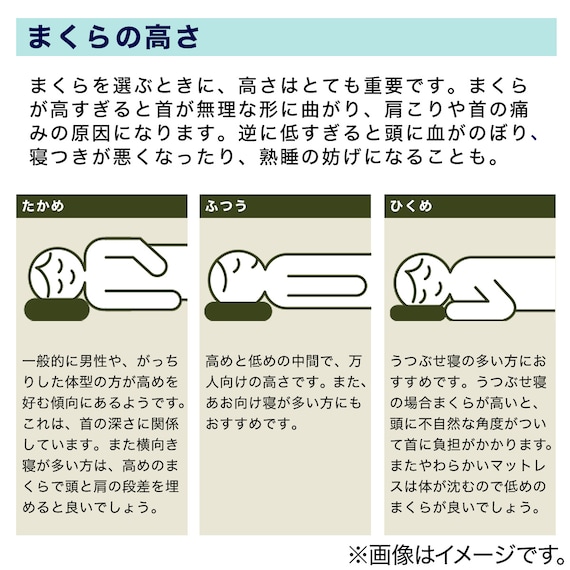 まくらの高さ

まくらを選ぶときに、高さはとても重要です。まくらが高すぎると首が無理な形に曲がり、肩こりや首の痛みの原因になります。逆に低すぎると頭に血がのぼり、寝つきが悪くなったり、熟睡の妨げになることも。

たかめ

一般的に男性や、がっちりした体型の方が高めを好む傾向にあるようです。これは、首の深さに関係しています。また横向き寝が多い方は、高めのまくらで頭と肩の段差を埋めると良いでしょう。

ふつう

高めと低めの中間で、万人向けの高さです。また、あお向け寝が多い方にもおすすめです。

ひくめ

うつぶせ寝の多い方におすすめです。うつぶせ寝の場合まくらが高いと、頭に不自然な角度がついて首に負担がかかります。またやわらかいマットレスは体が沈むので低めのまくらが良いでしょう。

※画像はイメージです。