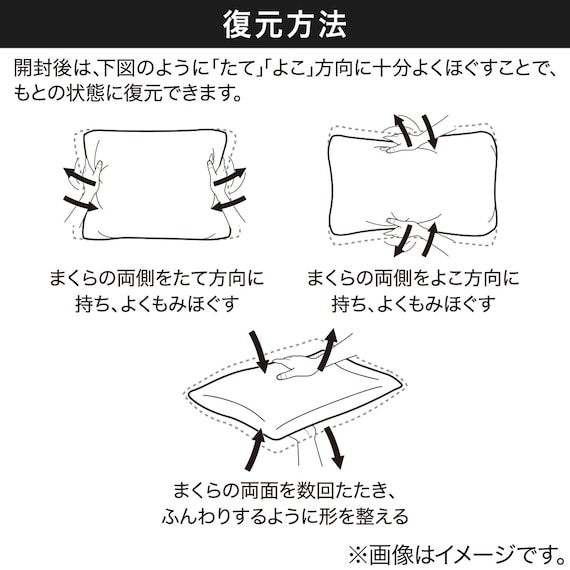 復元方法

開封後は、下図のように「たて」「よこ」方向に十分よくほぐすことで、もとの状態に復元できます。

まくらの両側をたて方向に持ち、よくもみほぐす

まくらの両側をよこ方向に持ち、よくもみほぐす

まくらの両面を数回たたき、ふんわりするように形を整える

※画像はイメージです。