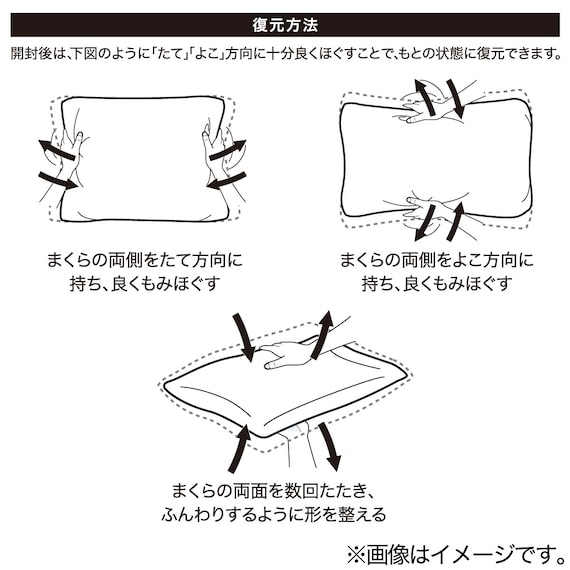 復元方法

開封後は、下図のように「たて」「よこ」方向に十分良くほぐすことで、もとの状態に復元できます。

まくらの両側をたて方向に持ち、良くもみほぐす

まくらの両側をよこ方向に持ち、良くもみほぐす

まくらの両面を数回たたき、ふんわりするように形を整える

※画像はイメージです。