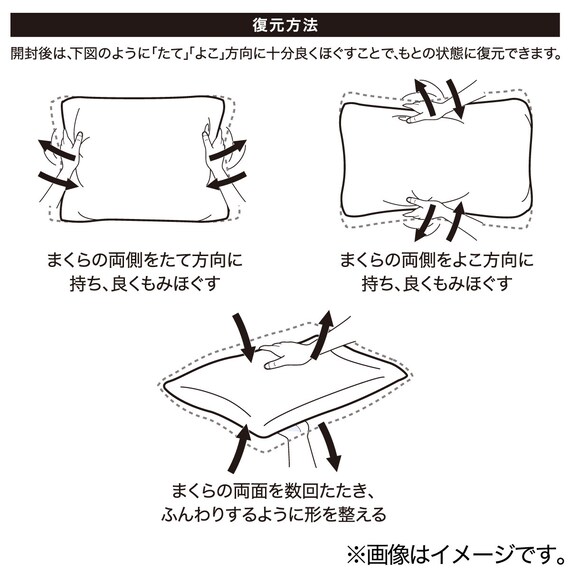 復元方法

開封後は、下図のように「たて」「よこ」方向に十分良くほぐすことで、もとの状態に復元できます。

まくらの両側をたて方向に持ち、良くもみほぐす

まくらの両側をよこ方向に持ち、良くもみほぐす

まくらの両面を数回たたき、ふんわりするように形を整える

※画像はイメージです。