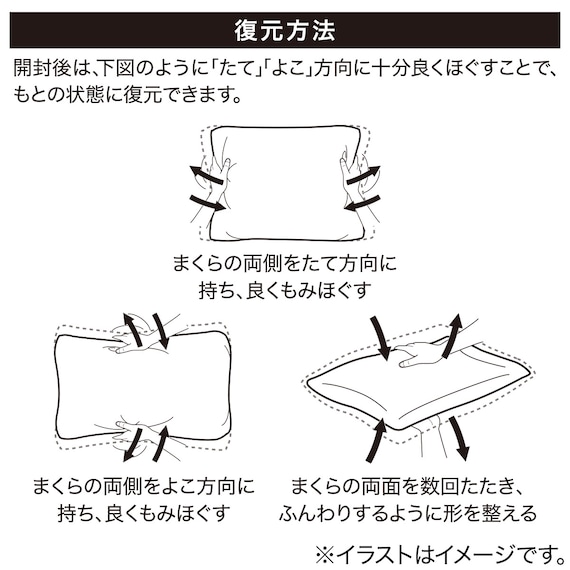 復元方法

開封後は、下図のように「たて」「よこ」方向に十分良くほぐすことで、もとの状態に復元できます。

まくらの両側をたて方向に持ち、良くもみほぐす

まくらの両側をよこ方向に持ち、良くもみほぐす

まくらの両面を数回たたき、ふんわりするように形を整える

※イラストはイメージです。