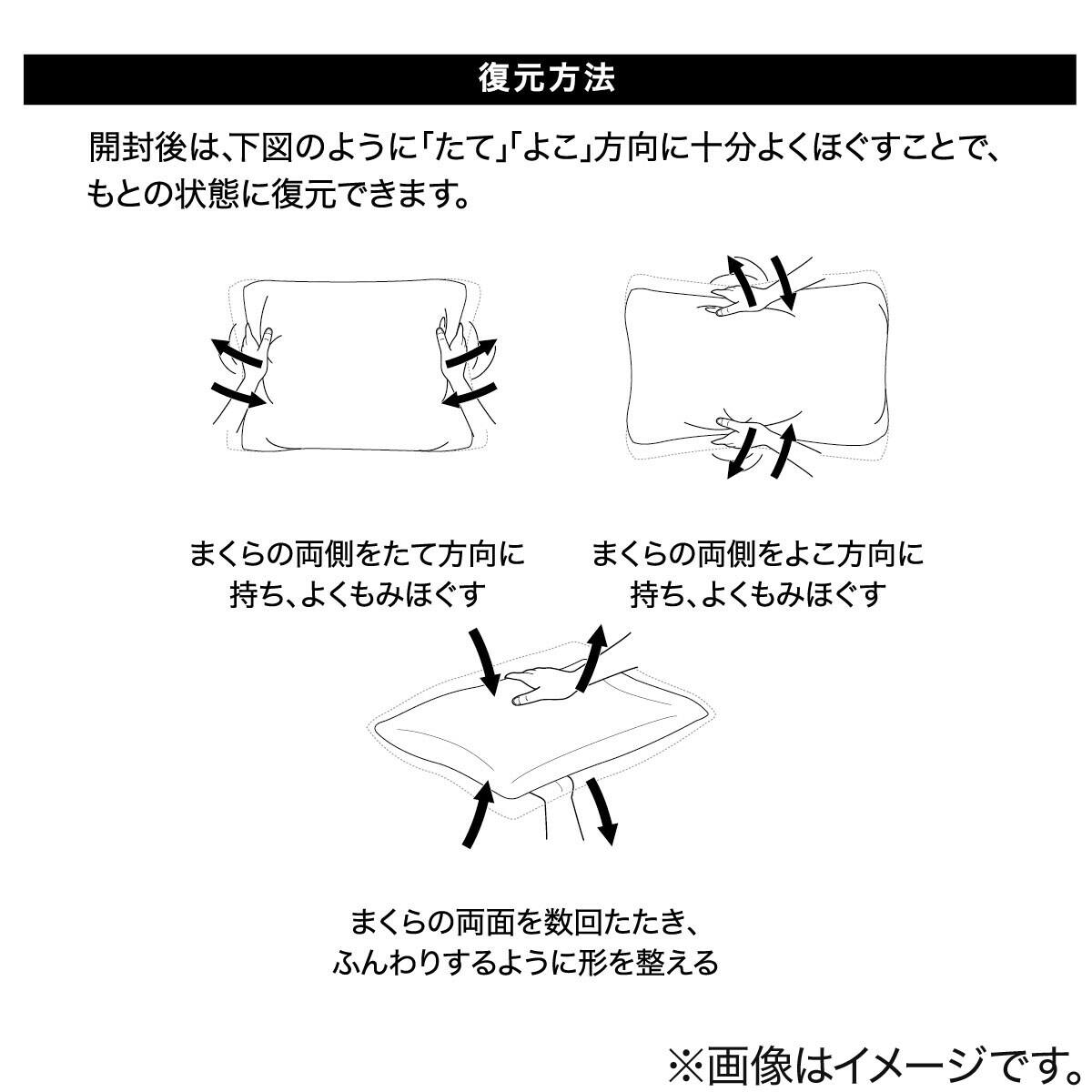 復元方法

開封後は、下図のように「たて」「よこ」方向に十分よくほぐすことで、もとの状態に復元できます。

まくらの両側をたて方向に持ち、よくもみほぐす

まくらの両側をよこ方向に持ち、よくもみほぐす

まくらの両面を数回たたき、ふんわりするように形を整える

※画像はイメージです。