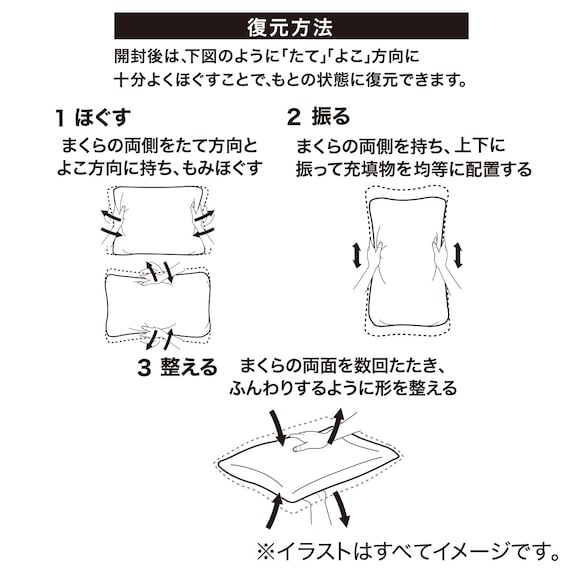 復元方法

開封後は、下図のように「たて」「よこ」方向に十分よくほぐすことで、もとの状態に復元できます。

1 ほぐす
まくらの両側をたて方向とよこ方向に持ち、もみほぐす

2 振る
まくらの両側を持ち、上下に振って充填物を均等に配置する

3 整える
まくらの両面を数回たたき、ふんわりするように形を整える

※イラストはすべてイメージです。