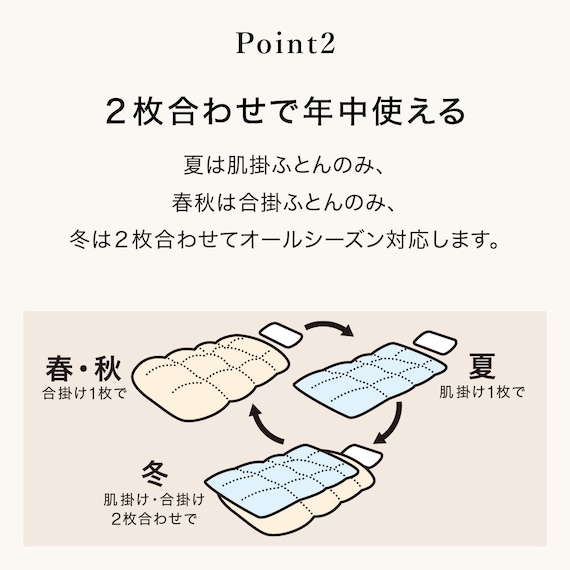 Point2

２枚合わせで年中使える

夏は肌掛ふとんのみ、
春秋は合掛ふとんのみ、
冬は２枚合わせてオールシーズン対応します。

春・秋
合掛け1枚で

夏
肌掛け1枚で

冬
肌掛け・合掛け
2枚合わせで