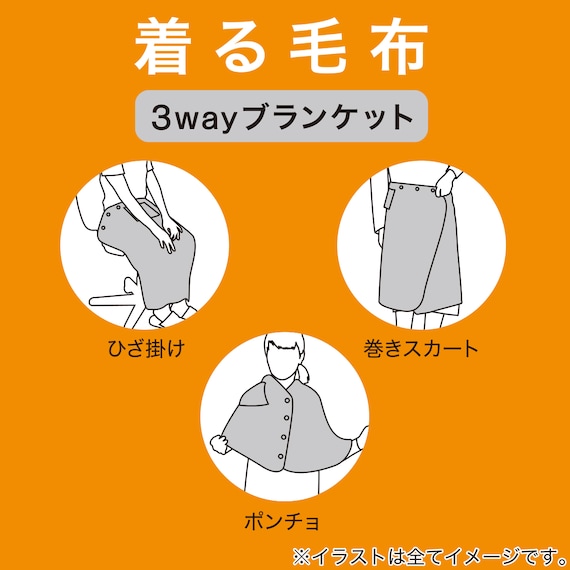 着る毛布

3wayブランケット

ひざ掛け

巻きスカート

ポンチョ

※イラストは全てイメージです。