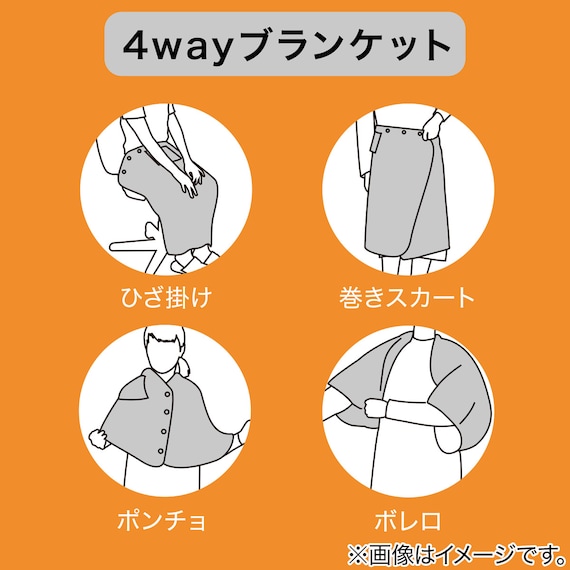 4wayブランケット

ひざ掛け

巻きスカート

ポンチョ

ボレロ

※画像はイメージです。