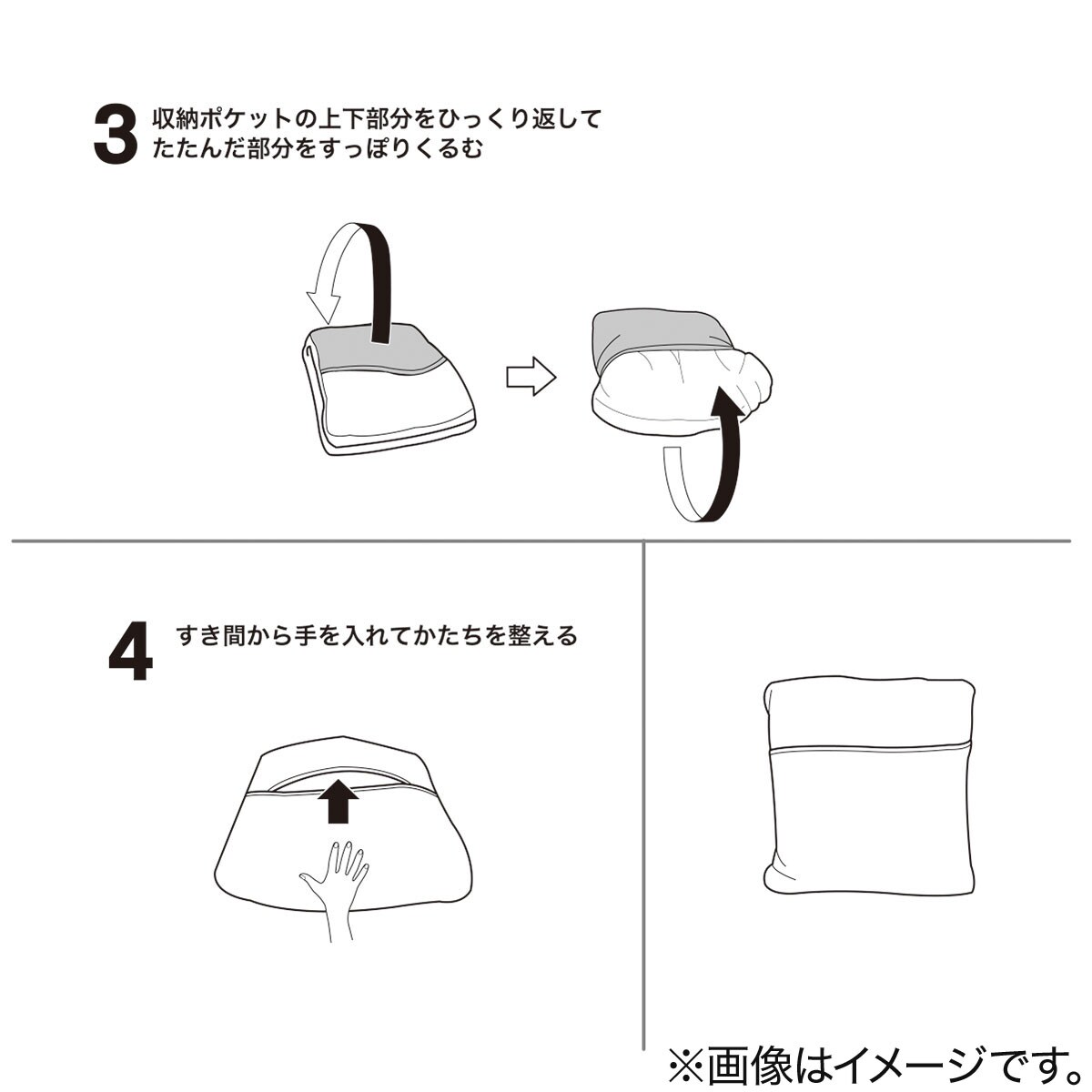 3 収納ポケットの上下部分をひっくり返して たたんだ部分をすっぽりくるむ

4 すき間から手を入れてかたちを整える

※画像はイメージです。