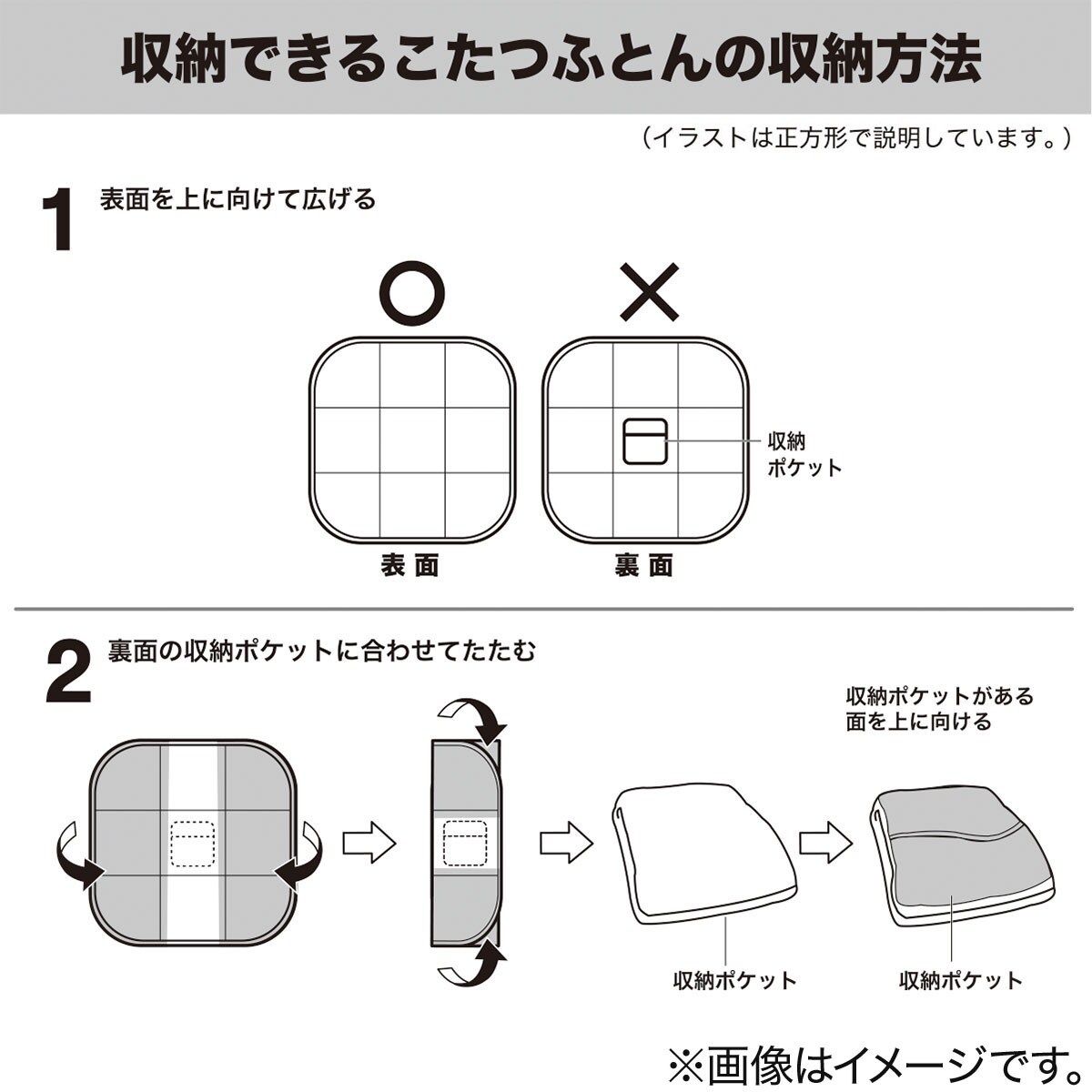 収納できるこたつふとんの収納方法

（イラストは正方形で説明しています。）

1 表面を上に向けて広げる

○ ×

収納ポケット

表面 裏面

2 裏面の収納ポケットに合わせてたたむ

収納ポケットがある面を上に向ける

収納ポケット

収納ポケット

※画像はイメージです。