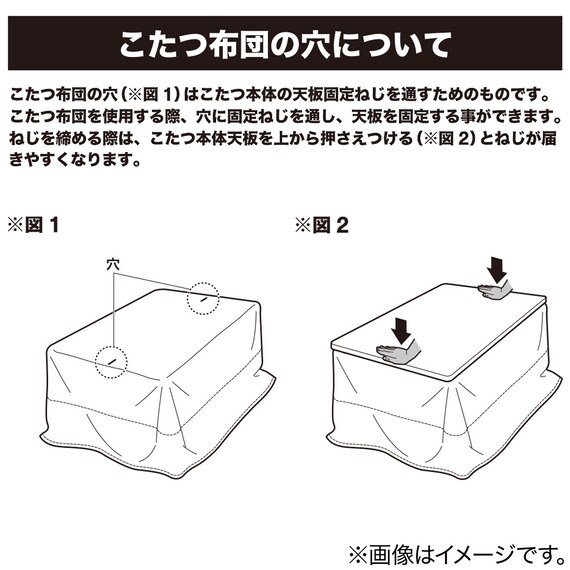 こたつ布団の穴について

こたつ布団の穴（※図 1）はこたつ本体の天板固定ねじを通すためのものです。こたつ布団を使用する際、穴に固定ねじを通し、天板を固定する事ができます。ねじを締める際は、こたつ本体天板を上から押さえつける（※図 2）とねじが届きやすくなります。

※図 1

穴

※図 2

※画像はイメージです。