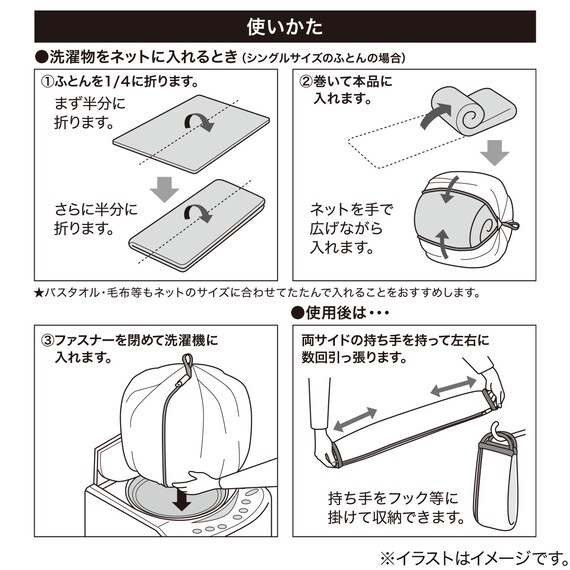 使いかた

●洗濯物をネットに入れるとき（シングルサイズのふとんの場合）

①ふとんを1/4に折ります。

まず半分に折ります。

さらに半分に折ります。

②巻いて本品に入れます。

ネットを手で広げながら入れます。

★バスタオル・毛布等もネットのサイズに合わせてたたんで入れることをおすすめします。

●使用後は・・・

③ファスナーを閉めて洗濯機に入れます。

両サイドの持ち手を持って左右に数回引っ張ります。

持ち手をフック等に掛けて収納できます。

※イラストはイメージです。