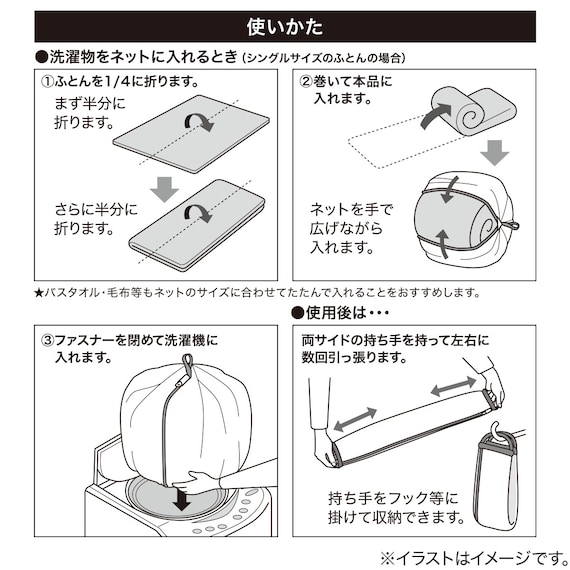 使いかた

●洗濯物をネットに入れるとき（シングルサイズのふとんの場合）

①ふとんを1/4に折ります。

まず半分に折ります。

さらに半分に折ります。

②巻いて本品に入れます。

ネットを手で広げながら入れます。

★バスタオル・毛布等もネットのサイズに合わせてたたんで入れることをおすすめします。

●使用後は・・・

③ファスナーを閉めて洗濯機に入れます。

両サイドの持ち手を持って左右に数回引っ張ります。

持ち手をフック等に掛けて収納できます。

※イラストはイメージです。