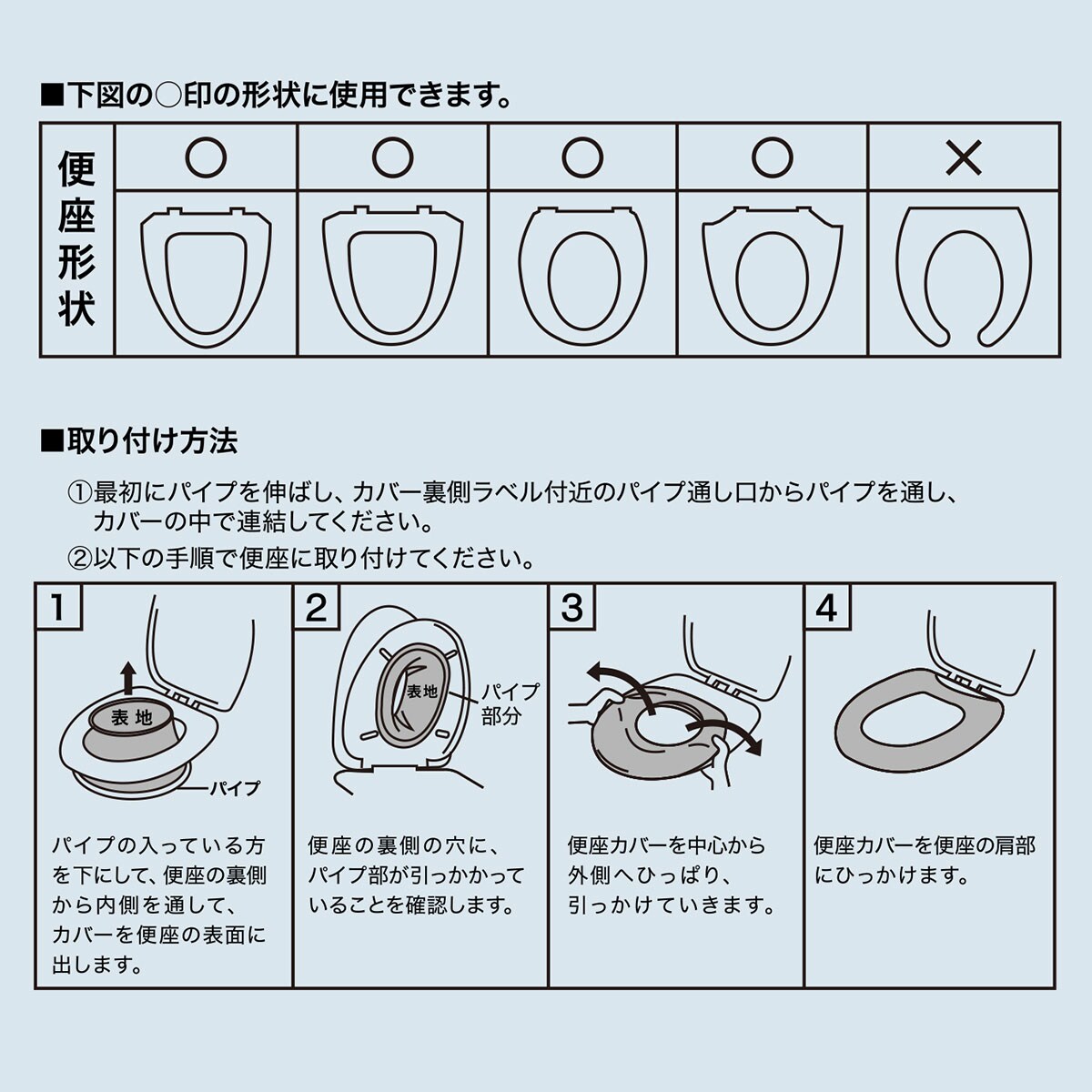 ■下図の○印の形状に使用できます。

| 便座形状 | ○ | ○ | ○ | ○ | × |
|---|---|---|---|---|---|

■取り付け方法

①最初にパイプを伸ばし、カバー裏側ラベル付近のパイプ通し口からパイプを通し、カバーの中で連結してください。

②以下の手順で便座に取り付けてください。

1

表地

パイプ

パイプの入っている方を下にして、便座の裏側から内側を通して、カバーを便座の表面に出します。

2

表地

パイプ部分

便座の裏側の穴に、パイプ部が引っかかっていることを確認します。

3

便座カバーを中心から外側へひっぱり、引っかけていきます。

4

便座カバーを便座の肩部にひっかけます。