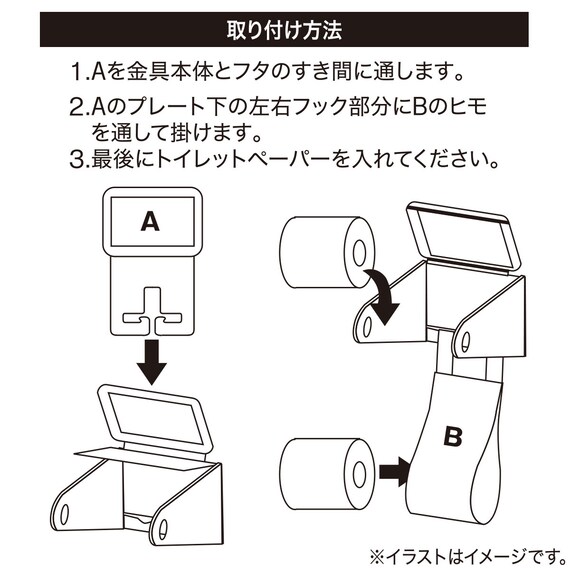 取り付け方法

1.Aを金具本体とフタのすき間に通します。

2.Aのプレート下の左右フック部分にBのヒモを通して掛けます。

3.最後にトイレットペーパーを入れてください。

A

B

※イラストはイメージです。