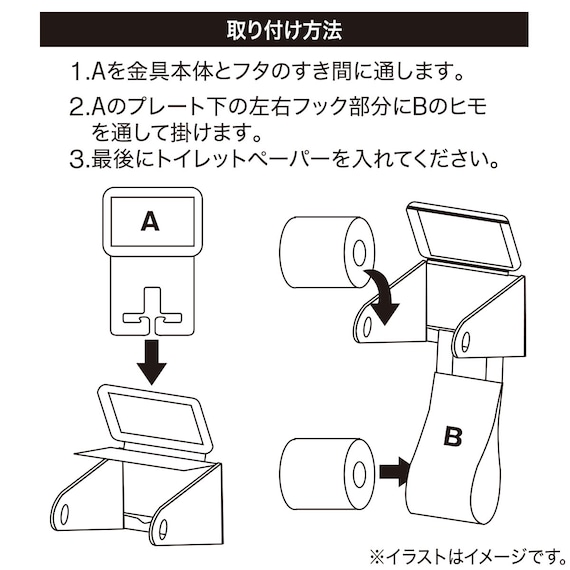 取り付け方法

1.Aを金具本体とフタのすき間に通します。

2.Aのプレート下の左右フック部分にBのヒモを通して掛けます。

3.最後にトイレットペーパーを入れてください。

A

B

※イラストはイメージです。