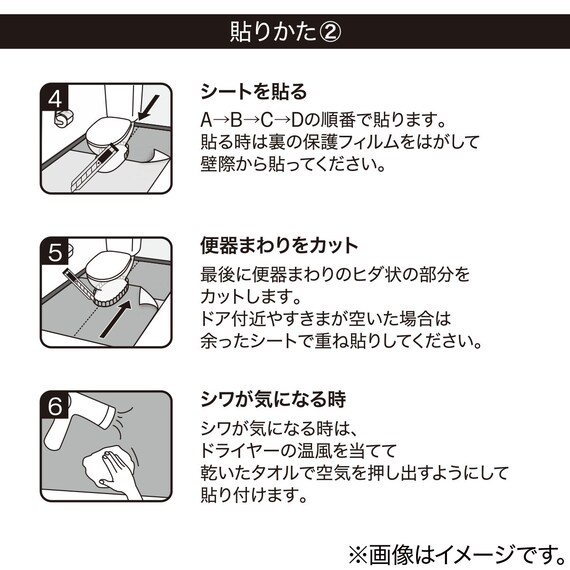 貼りかた②

4

シートを貼る

A→B→C→Dの順番で貼ります。
貼る時は裏の保護フィルムをはがして
壁際から貼ってください。

5

便器まわりをカット

最後に便器まわりのヒダ状の部分を
カットします。
ドア付近やすきまが空いた場合は
余ったシートで重ね貼りしてください。

6

シワが気になる時

シワが気になる時は、
ドライヤーの温風を当てて
乾いたタオルで空気を押し出すようにして
貼り付けます。

※画像はイメージです。