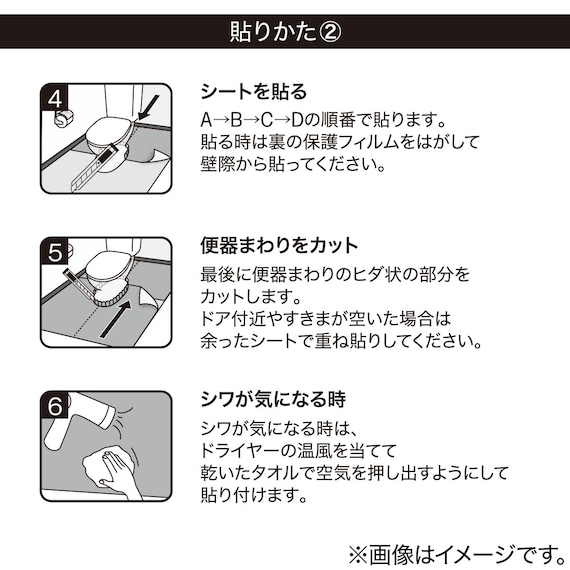 貼りかた②

4

シートを貼る

A→B→C→Dの順番で貼ります。
貼る時は裏の保護フィルムをはがして
壁際から貼ってください。

5

便器まわりをカット

最後に便器まわりのヒダ状の部分を
カットします。
ドア付近やすきまが空いた場合は
余ったシートで重ね貼りしてください。

6

シワが気になる時

シワが気になる時は、
ドライヤーの温風を当てて
乾いたタオルで空気を押し出すようにして
貼り付けます。

※画像はイメージです。