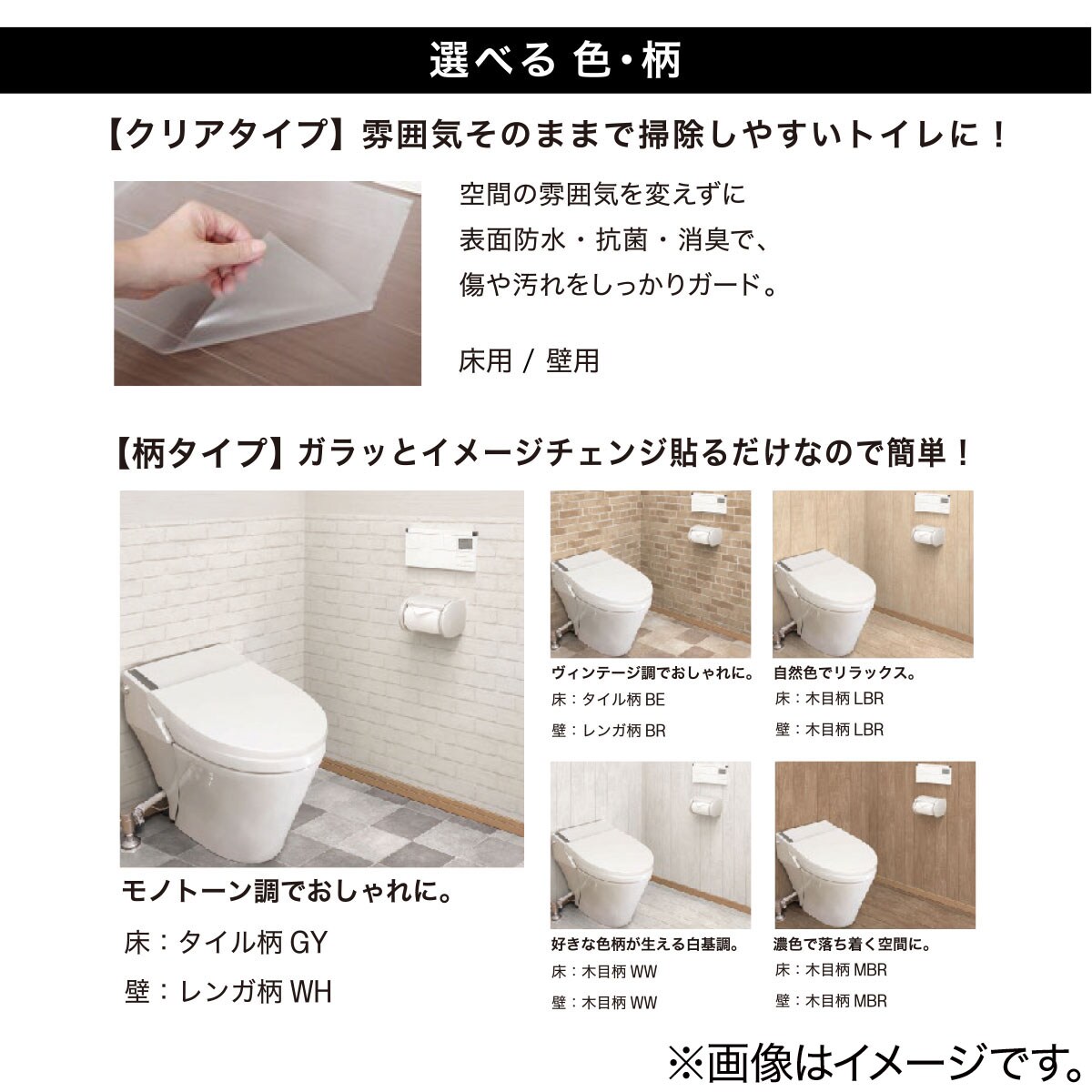 選べる 色・柄

【クリアタイプ】雰囲気そのままで掃除しやすいトイレに！

空間の雰囲気を変えずに
表面防水・抗菌・消臭で、
傷や汚れをしっかりガード。

床用 / 壁用

【柄タイプ】ガラッとイメージチェンジ貼るだけなので簡単！

モノトーン調でおしゃれに。
床：タイル柄 GY
壁：レンガ柄 WH

ヴィンテージ調でおしゃれに。
床：タイル柄 BE
壁：レンガ柄 BR

自然色でリラックス。
床：木目柄 LBR
壁：木目柄 LBR

好きな色柄が生える白基調。
床：木目柄 WW
壁：木目柄 WW

濃色で落ち着く空間に。
床：木目柄 MBR
壁：木目柄 MBR

※画像はイメージです。