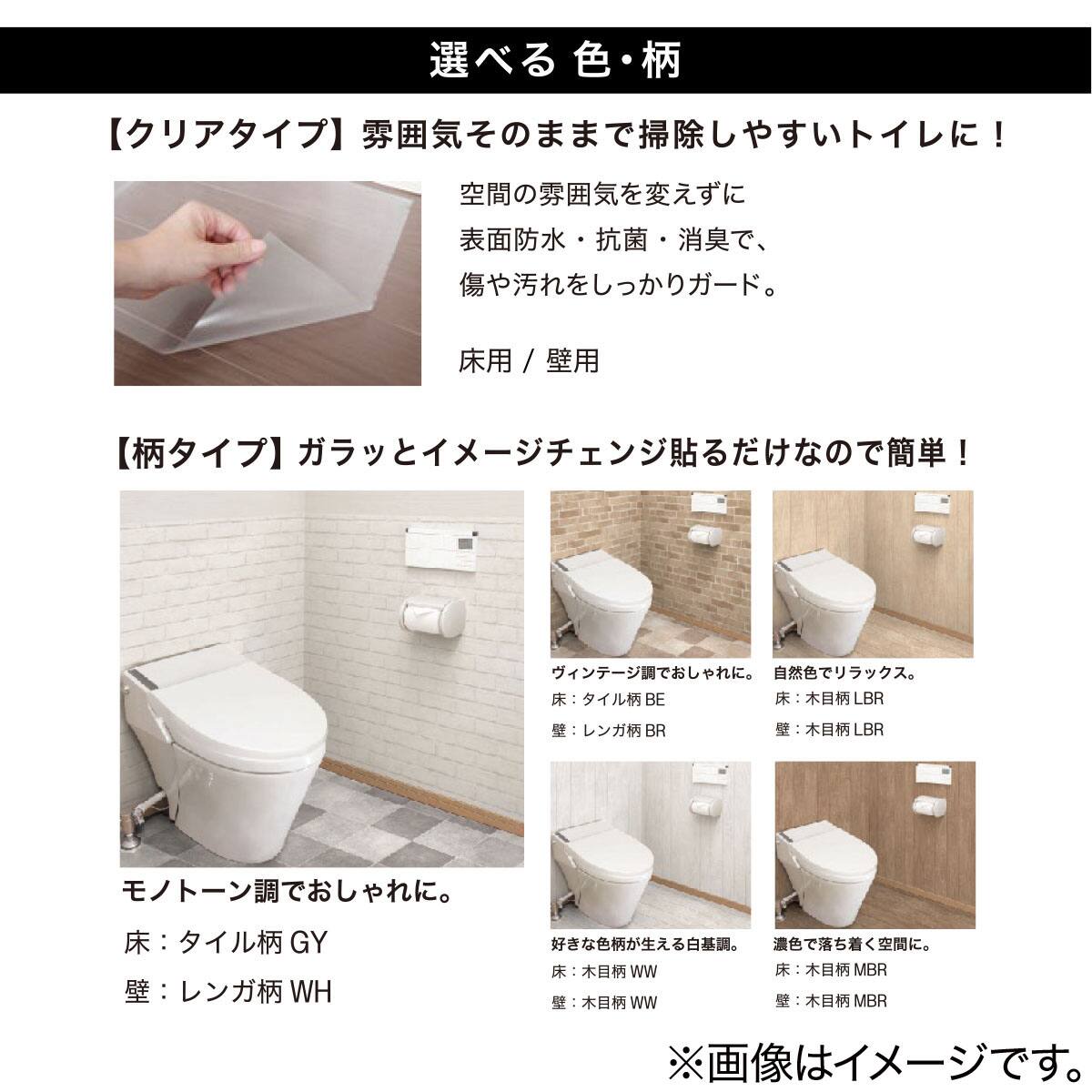 選べる 色・柄

【クリアタイプ】雰囲気そのままで掃除しやすいトイレに！

空間の雰囲気を変えずに
表面防水・抗菌・消臭で、
傷や汚れをしっかりガード。

床用 / 壁用

【柄タイプ】ガラッとイメージチェンジ貼るだけなので簡単！

モノトーン調でおしゃれに。
床：タイル柄 GY
壁：レンガ柄 WH

ヴィンテージ調でおしゃれに。
床：タイル柄 BE
壁：レンガ柄 BR

自然色でリラックス。
床：木目柄 LBR
壁：木目柄 LBR

好きな色柄が生える白基調。
床：木目柄 WW
壁：木目柄 WW

濃色で落ち着く空間に。
床：木目柄 MBR
壁：木目柄 MBR

※画像はイメージです。