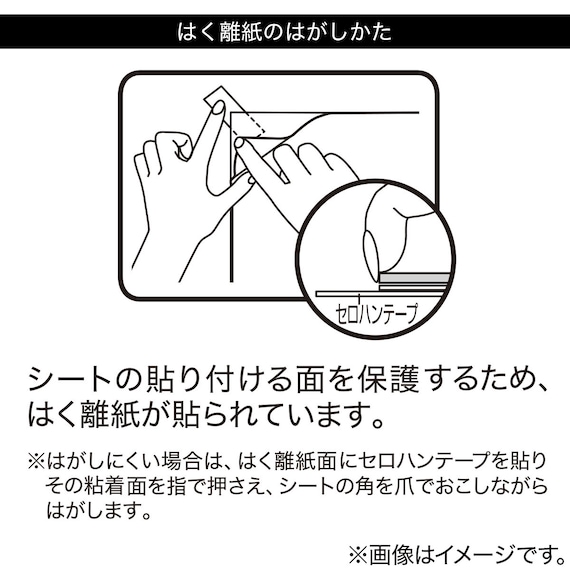 はく離紙のはがしかた

セロハンテープ

シートの貼り付ける面を保護するため、はく離紙が貼られています。

※はがしにくい場合は、はく離紙面にセロハンテープを貼りその粘着面を指で押さえ、シートの角を爪でおこしながらはがします。

※画像はイメージです。