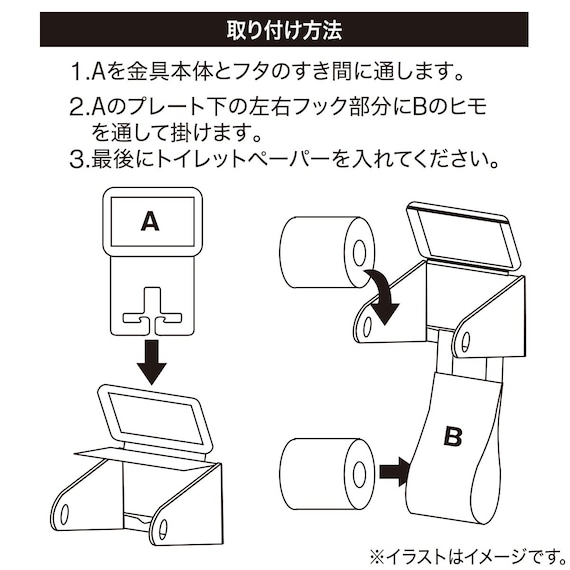 取り付け方法

1.Aを金具本体とフタのすき間に通します。

2.Aのプレート下の左右フック部分にBのヒモを通して掛けます。

3.最後にトイレットペーパーを入れてください。

A

B

※イラストはイメージです。