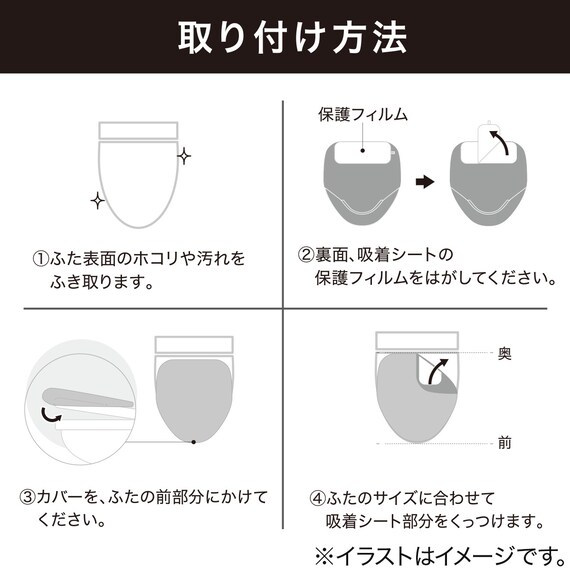 取り付け方法

①ふた表面のホコリや汚れをふき取ります。

保護フィルム

②裏面、吸着シートの保護フィルムをはがしてください。

③カバーを、ふたの前部分にかけてください。

奥

前

④ふたのサイズに合わせて吸着シート部分をくっつけます。

※イラストはイメージです。