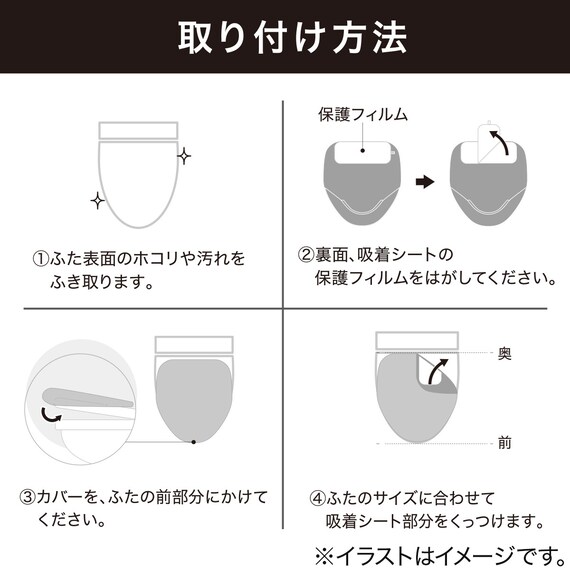 取り付け方法

①ふた表面のホコリや汚れをふき取ります。

保護フィルム

②裏面、吸着シートの保護フィルムをはがしてください。

③カバーを、ふたの前部分にかけてください。

奥

前

④ふたのサイズに合わせて吸着シート部分をくっつけます。

※イラストはイメージです。