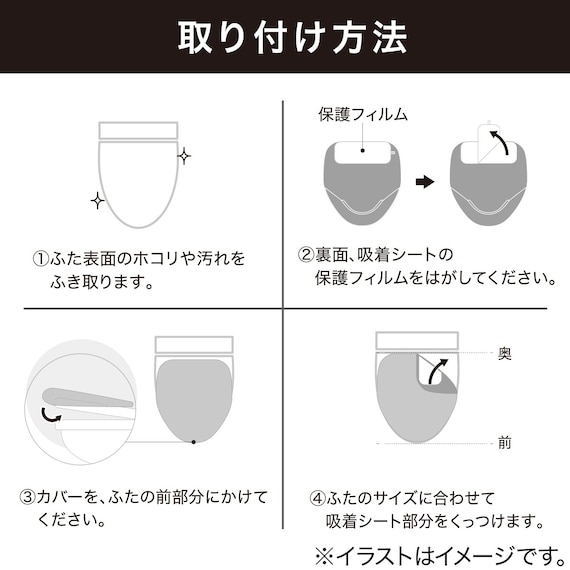 取り付け方法

①ふた表面のホコリや汚れをふき取ります。

保護フィルム

②裏面、吸着シートの保護フィルムをはがしてください。

③カバーを、ふたの前部分にかけてください。

奥

前

④ふたのサイズに合わせて吸着シート部分をくっつけます。

※イラストはイメージです。