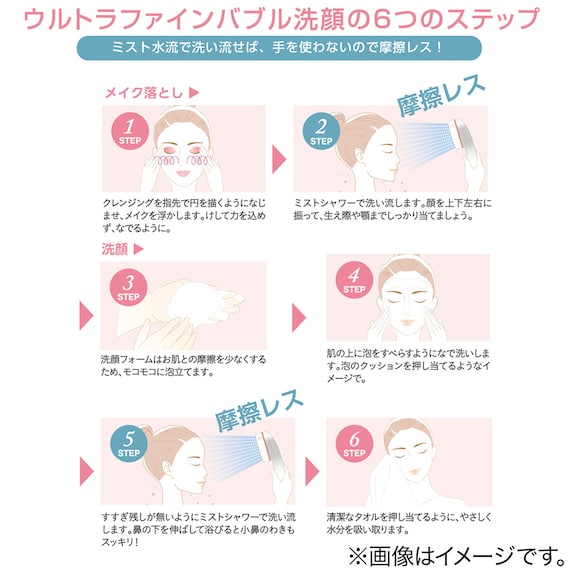 ウルトラファインバブル洗顔の6つのステップ

ミスト水流で洗い流せば、手を使わないので摩擦レス！

メイク落とし ▶

1 STEP

クレンジングを指先で円を描くようになじませ、メイクを浮かします。けして力を込めず、なでるように。

摩擦レス

2 STEP

ミストシャワーで洗い流します。顔を上下左右に振って、生え際や顎までしっかり当てましょう。

洗顔 ▶

3 STEP

洗顔フォームはお肌との摩擦を少なくするため、モコモコに泡立てます。

4 STEP

肌の上に泡をすべらすようになで洗いします。泡のクッションを押し当てるようなイメージで。

摩擦レス

5 STEP

すすぎ残しが無いようにミストシャワーで洗い流します。鼻の下を伸ばして浴びると小鼻のわきもスッキリ！

6 STEP

清潔なタオルを押し当てるように、やさしく水分を吸い取ります。

※画像はイメージです。