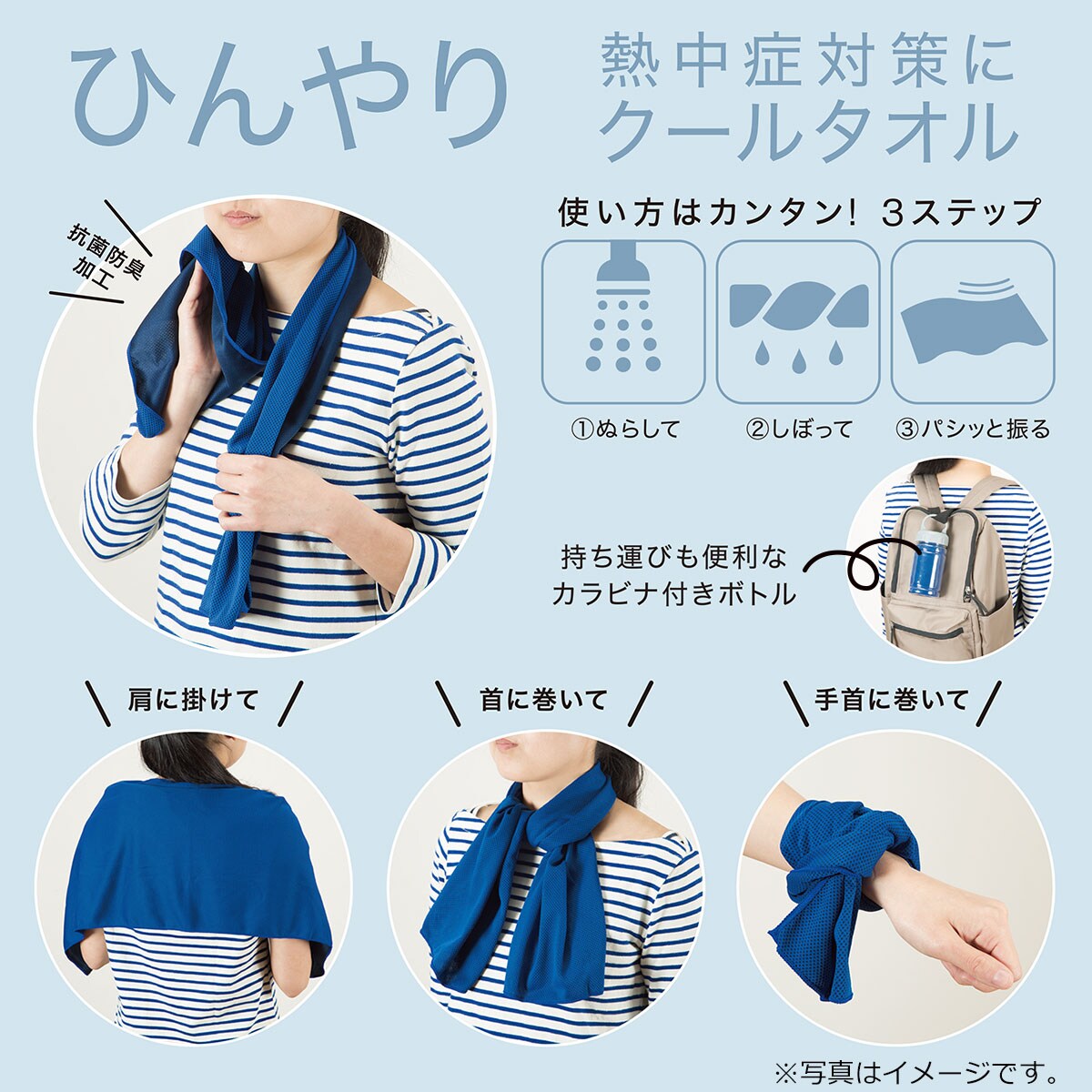 ひんやり

熱中症対策に
クールタオル

抗菌防臭
加工

使い方はカンタン! 3ステップ

①ぬらして

②しぼって

③パシッと振る

持ち運びも便利な
カラビナ付きボトル

肩に掛けて

首に巻いて

手首に巻いて

※写真はイメージです。