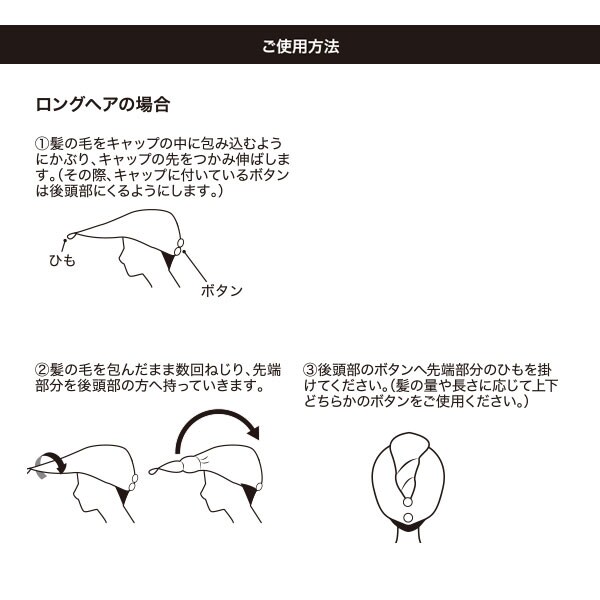 ご使用方法

ロングヘアの場合

①髪の毛をキャップの中に包み込むようにかぶり、キャップの先をつかみ伸ばします。(その際、キャップに付いているボタンは後頭部にくるようにします。)

ひも

ボタン

②髪の毛を包んだまま数回ねじり、先端部分を後頭部の方へ持っていきます。

③後頭部のボタンへ先端部分のひもを掛けてください。(髪の量や長さに応じて上下どちらかのボタンをご使用ください。)