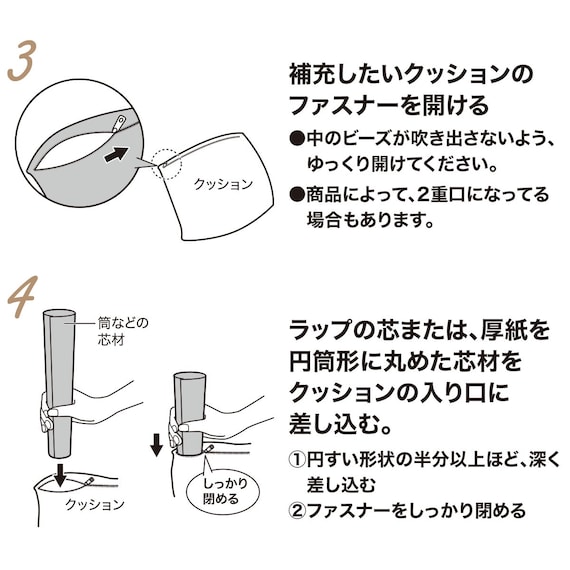 3

クッション

補充したいクッションのファスナーを開ける

●中のビーズが吹き出さないよう、ゆっくり開けてください。

●商品によって、2重口になってる場合もあります。

4

筒などの芯材

クッション

しっかり閉める

ラップの芯または、厚紙を円筒形に丸めた芯材をクッションの入り口に差し込む。

①円すい形状の半分以上ほど、深く差し込む

②ファスナーをしっかり閉める