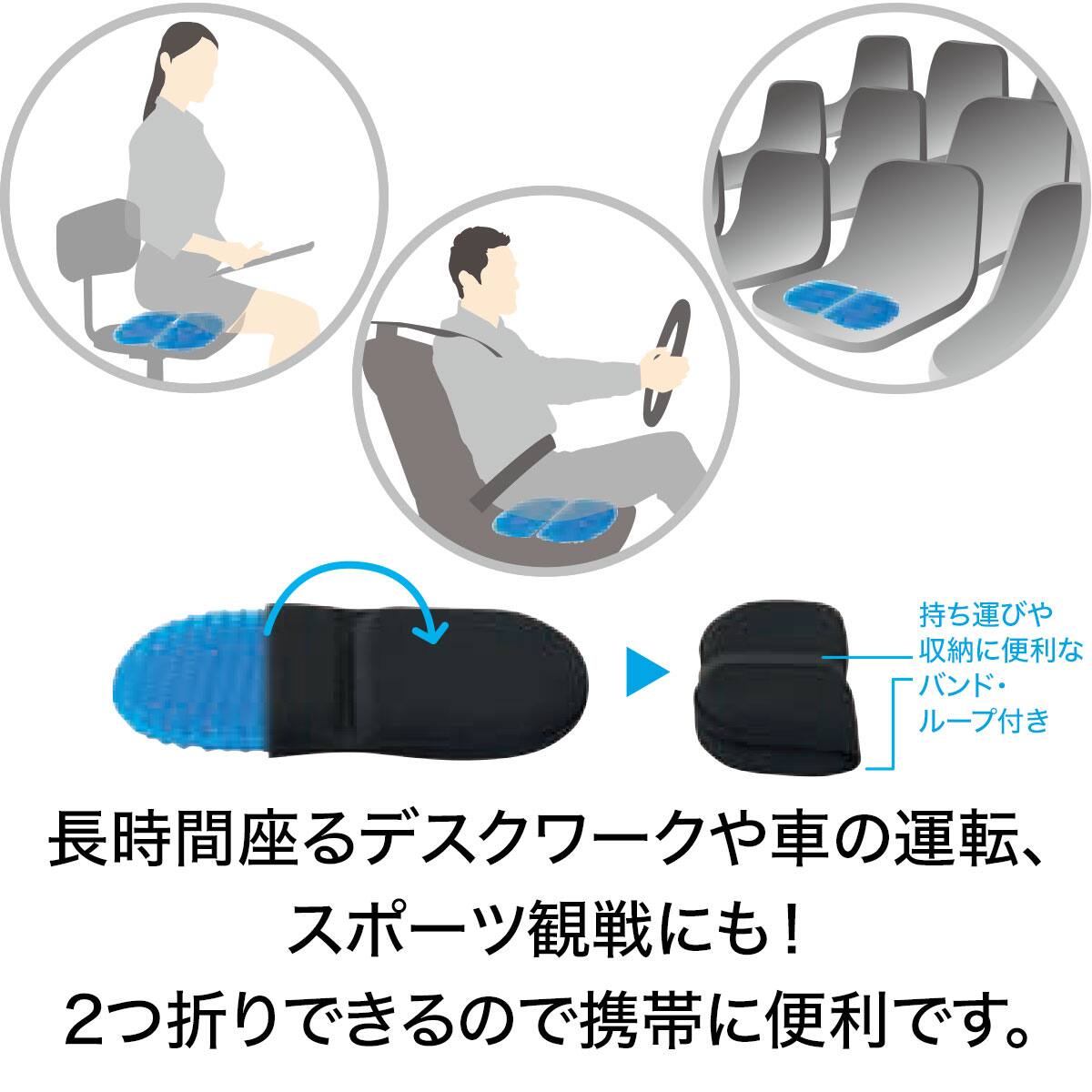 持ち運びや収納に便利なバンド・ループ付き

長時間座るデスクワークや車の運転、スポーツ観戦にも！
2つ折りできるので携帯に便利です。