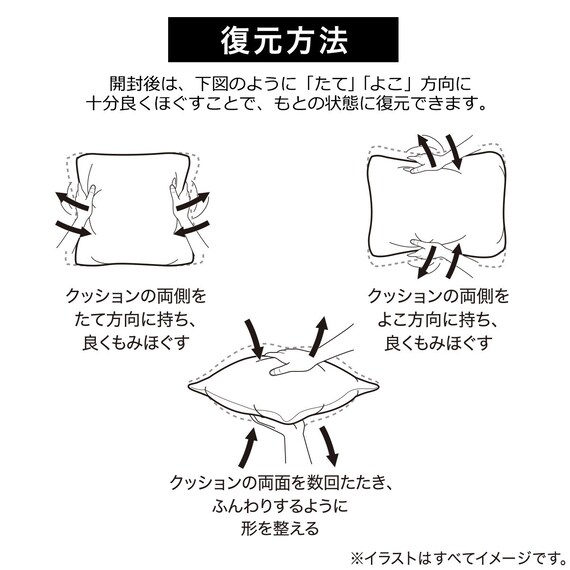 復元方法

開封後は、下図のように「たて」「よこ」方向に十分良くほぐすことで、もとの状態に復元できます。

クッションの両側をたて方向に持ち、良くもみほぐす

クッションの両側をよこ方向に持ち、良くもみほぐす

クッションの両面を数回たたき、ふんわりするように形を整える

※イラストはすべてイメージです。