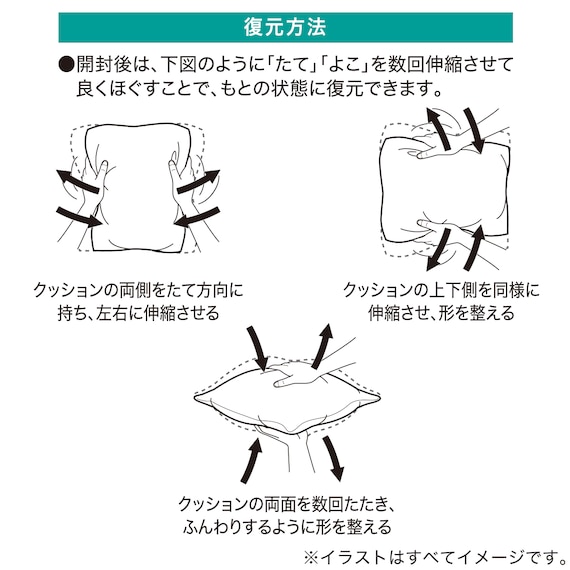 復元方法

●開封後は、下図のように「たて」「よこ」を数回伸縮させて良くほぐすことで、もとの状態に復元できます。

クッションの両側をたて方向に持ち、左右に伸縮させる

クッションの上下側を同様に伸縮させ、形を整える

クッションの両面を数回たたき、ふんわりするように形を整える

※イラストはすべてイメージです。