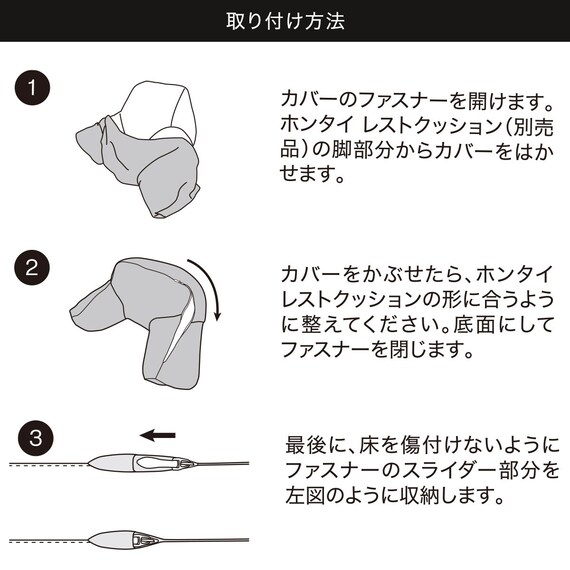 取り付け方法

1

カバーのファスナーを開けます。ホンタイ レストクッション（別売品）の脚部分からカバーをはかせます。

2

カバーをかぶせたら、ホンタイ レストクッションの形に合うように整えてください。底面にしてファスナーを閉じます。

3

最後に、床を傷付けないようにファスナーのスライダー部分を左図のように収納します。