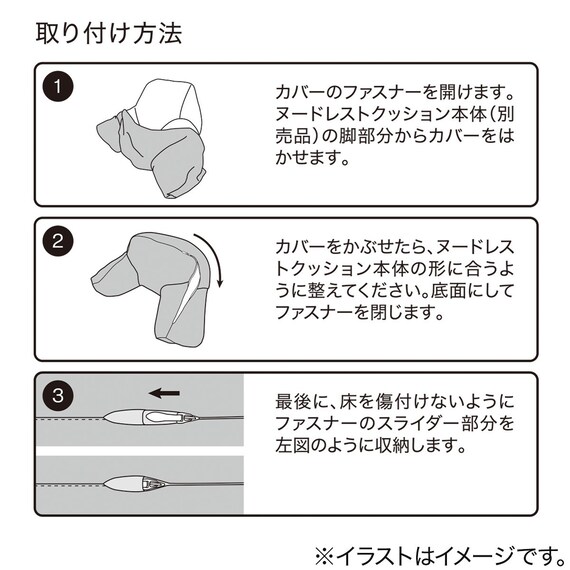 取り付け方法

1

カバーのファスナーを開けます。ヌードレストクッション本体(別売品)の脚部分からカバーをはかせます。

2

カバーをかぶせたら、ヌードレストクッション本体の形に合うように整えてください。底面にしてファスナーを閉じます。

3

最後に、床を傷付けないようにファスナーのスライダー部分を左図のように収納します。

※イラストはイメージです。